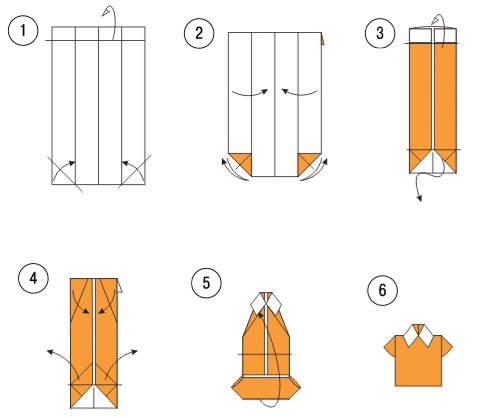 1

2

3

4

5

6